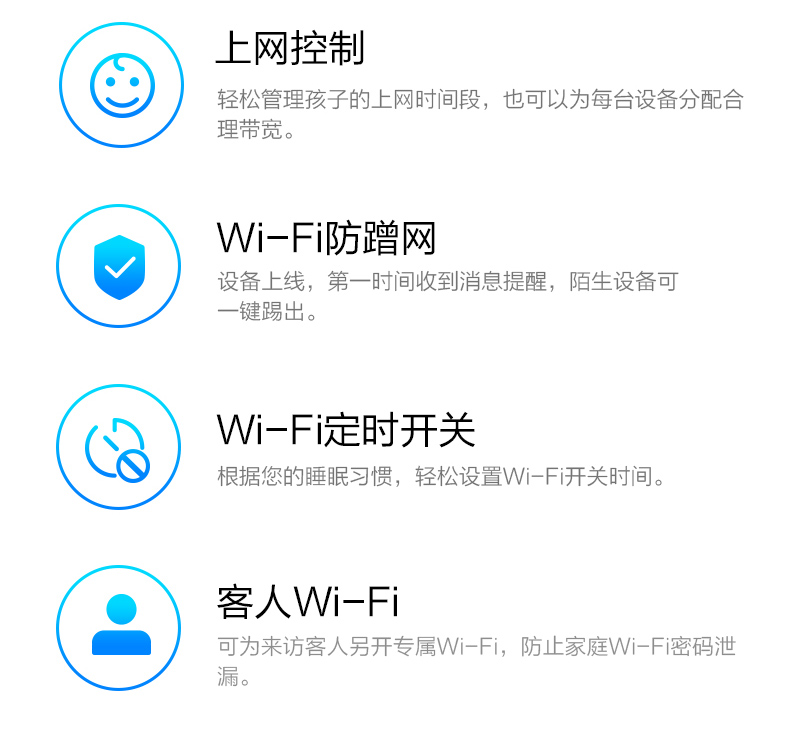 上网控制

轻松管理孩子的上网时间段，也可以为每台设备分配合理带宽。

Wi-Fi防蹭网

设备上线，第一时间收到消息提醒，陌生设备可一键踢出。

Wi-Fi定时开关

根据您的睡眠习惯，轻松设置Wi-Fi开关时间。

客人Wi-Fi

可为来访客人另开专属Wi-Fi，防止家庭Wi-Fi密码泄漏。